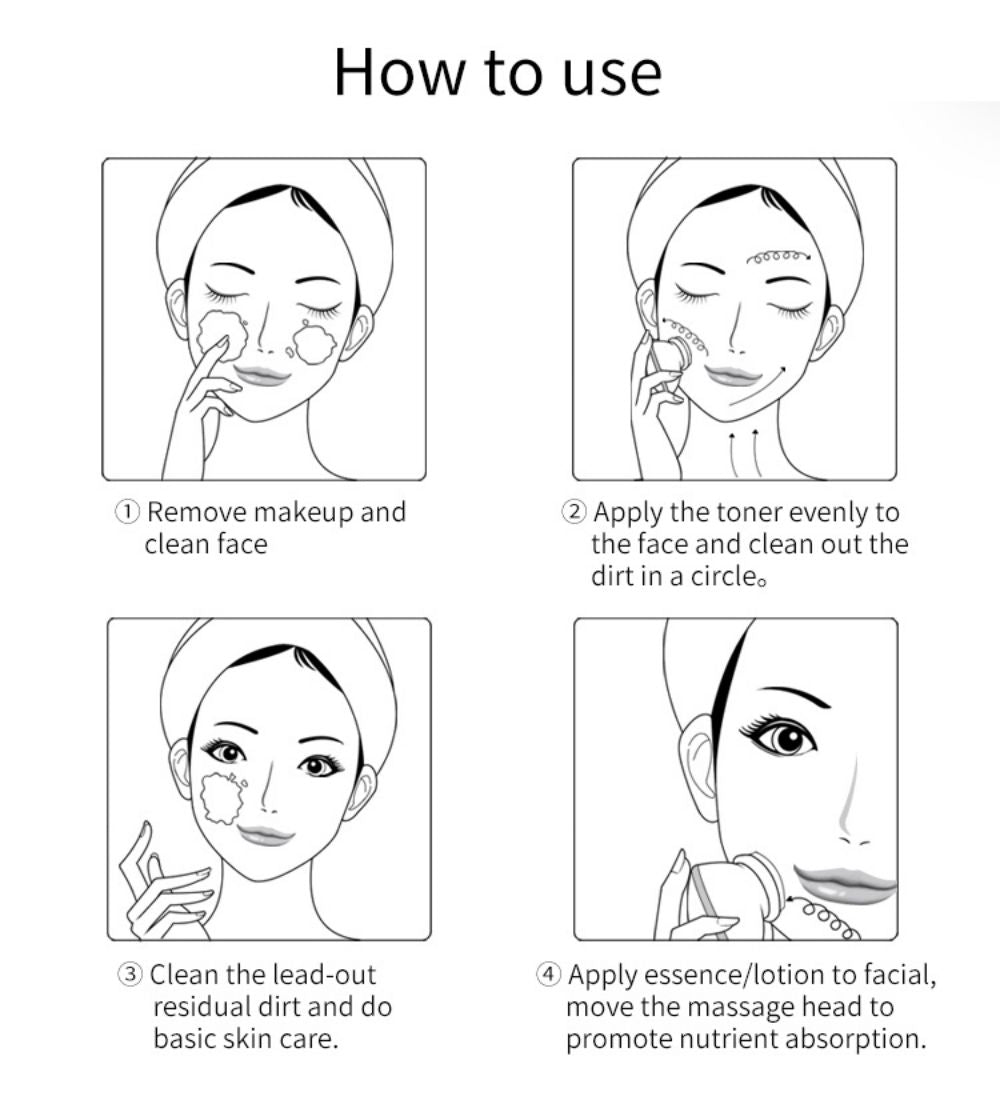 How to use

① Remove makeup and clean face

② Apply the toner evenly to the face and clean out the dirt in a circle。

③ Clean the lead-out residual dirt and do basic skin care.

④ Apply essence/lotion to facial, move the massage head to promote nutrient absorption.